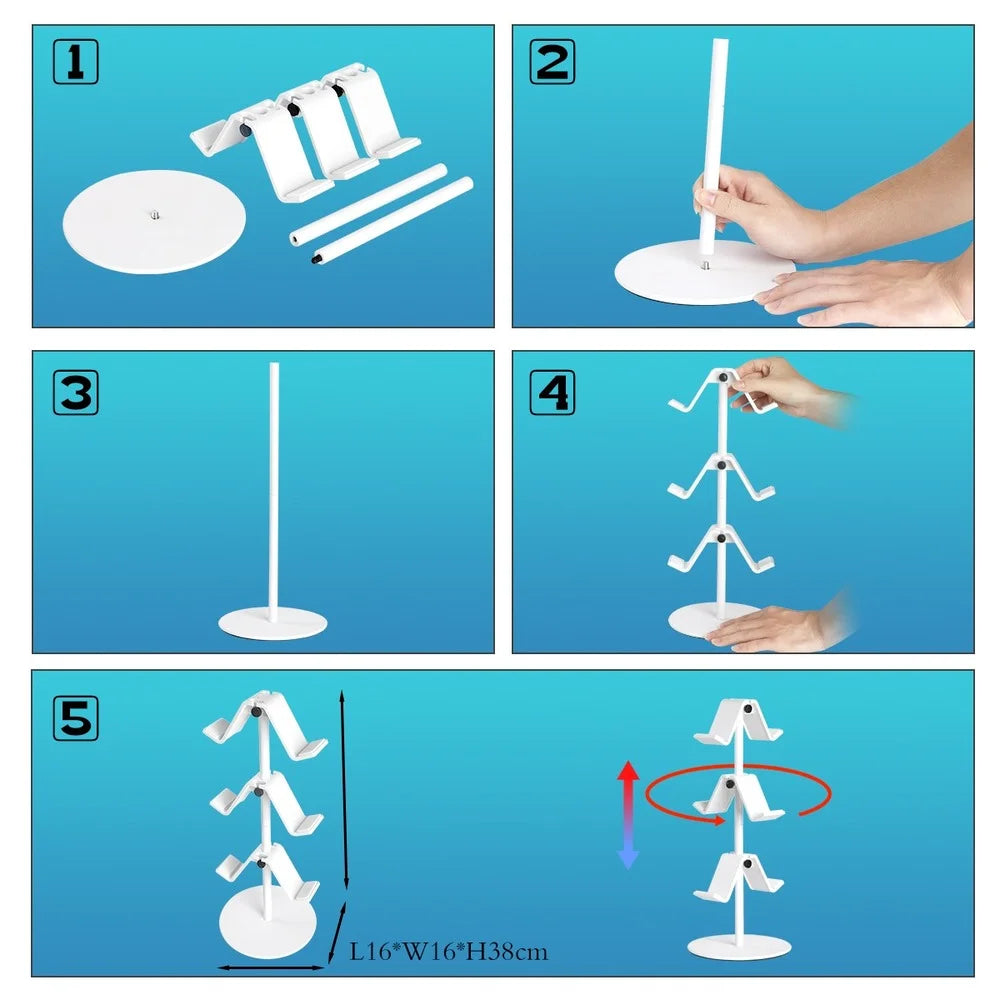 1

2

3

4

5

L16*W16*H38cm